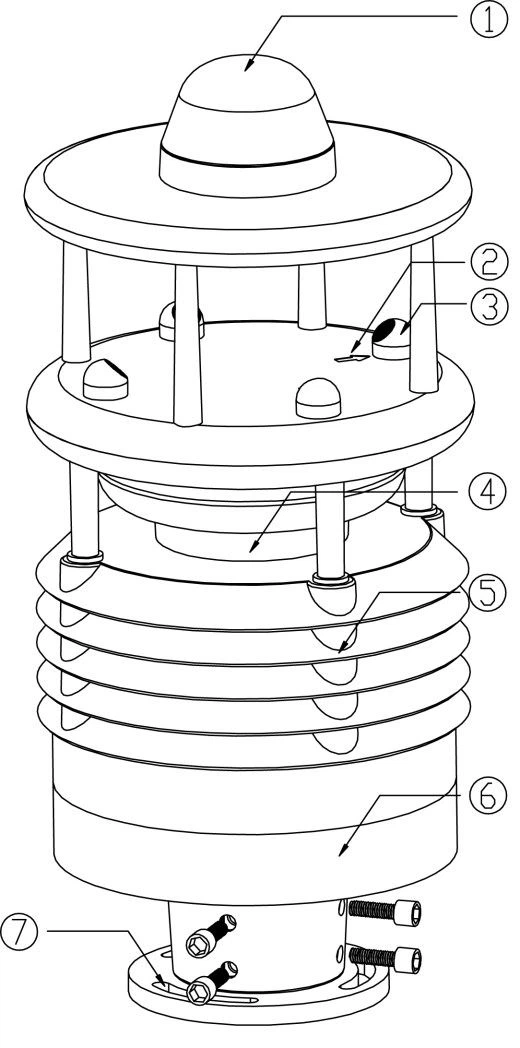 ①
②
③
④
⑤
⑥
⑦